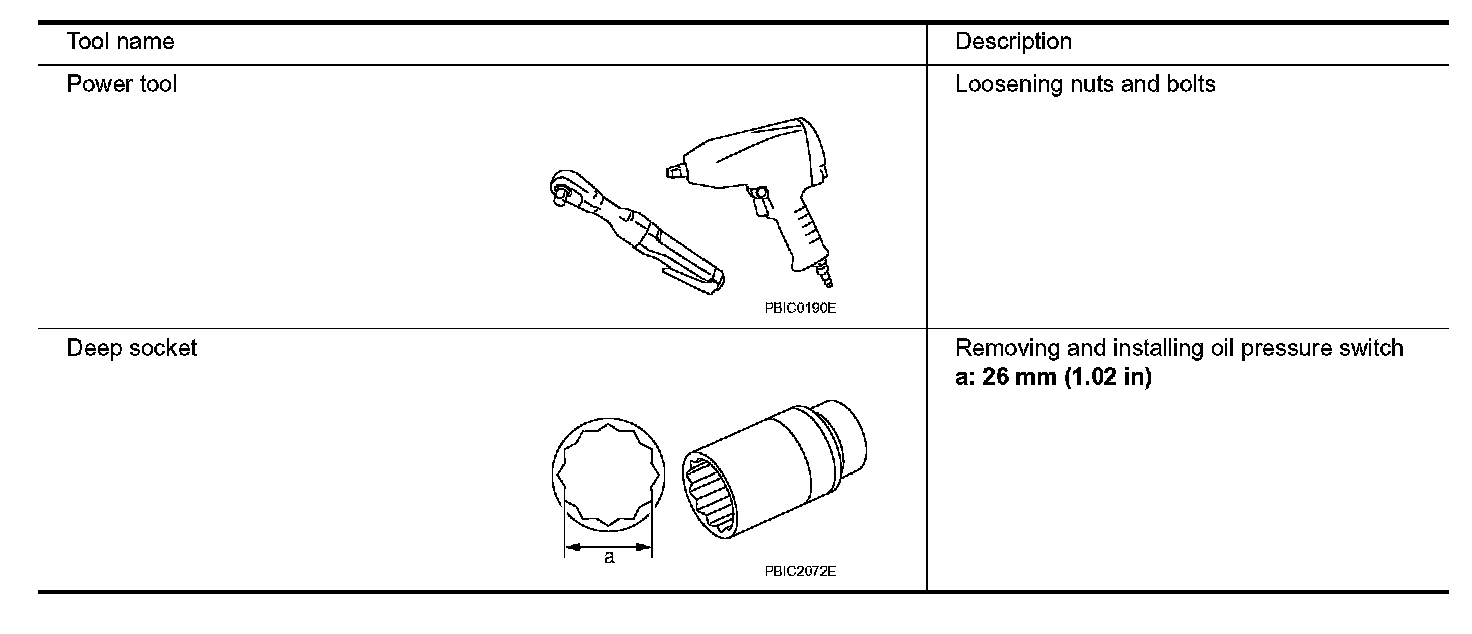 | Tool name | Description |
|---|---|
| Power tool PBIC0190E | Loosening nuts and bolts |
| Deep socket a PBIC2072E | Removing and installing oil pressure switch **a: 26 mm (1.02 in)** |