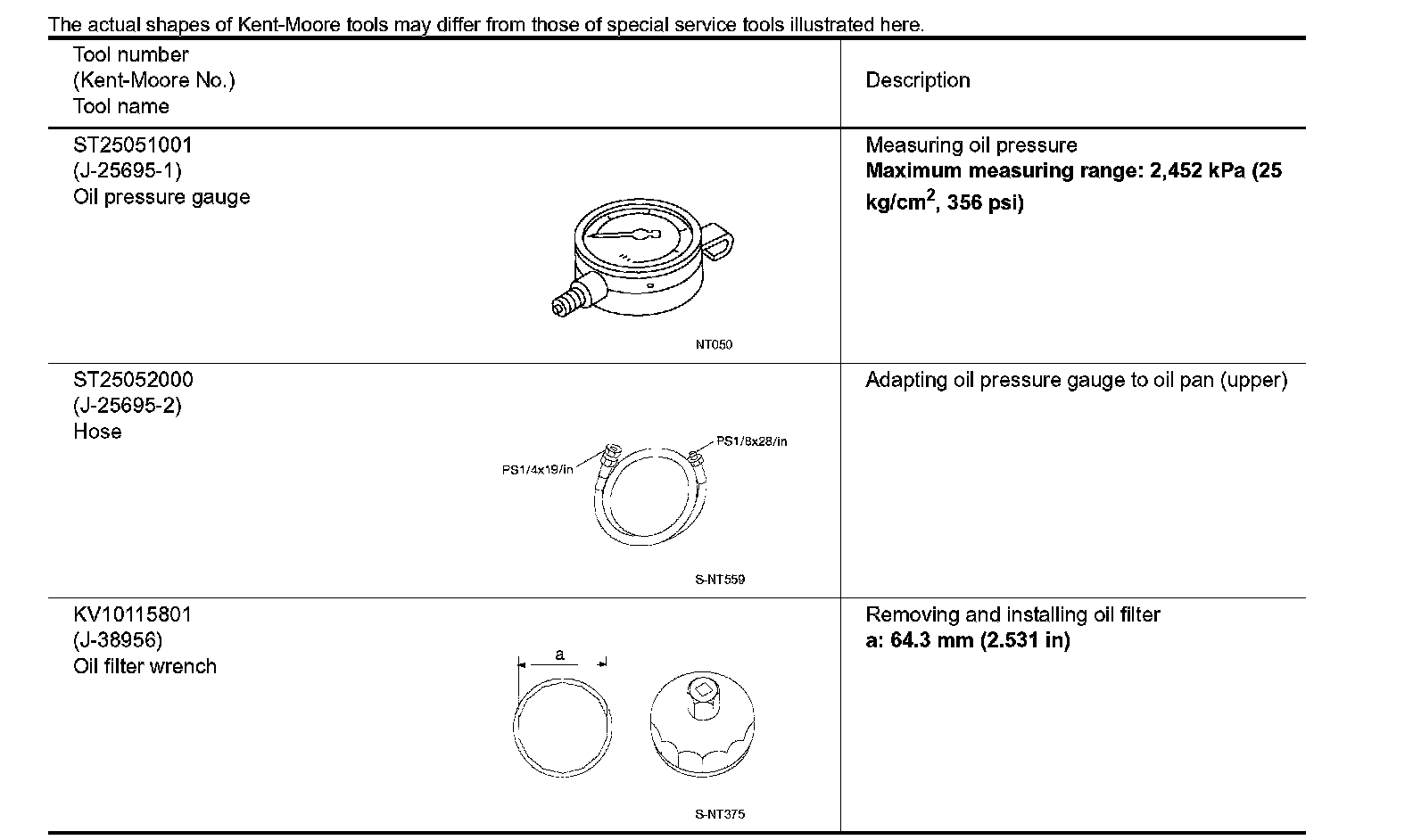 The actual shapes of Kent-Moore tools may differ from those of special service tools illustrated here.

| Tool number (Kent-Moore No.) Tool name | Description |
|---|---|
| ST25051001 (J-25695-1) Oil pressure gauge NT050 | Measuring oil pressure **Maximum measuring range: 2,452 kPa (25 kg/cm$^2$, 356 psi)** |
| ST25052000 (J-25695-2) Hose PS1/4x19/in PS1/8x28/in S-NT559 | Adapting oil pressure gauge to oil pan (upper) |
| KV10115801 (J-38956) Oil filter wrench a S-NT375 | Removing and installing oil filter **a: 64.3 mm (2.531 in)** |