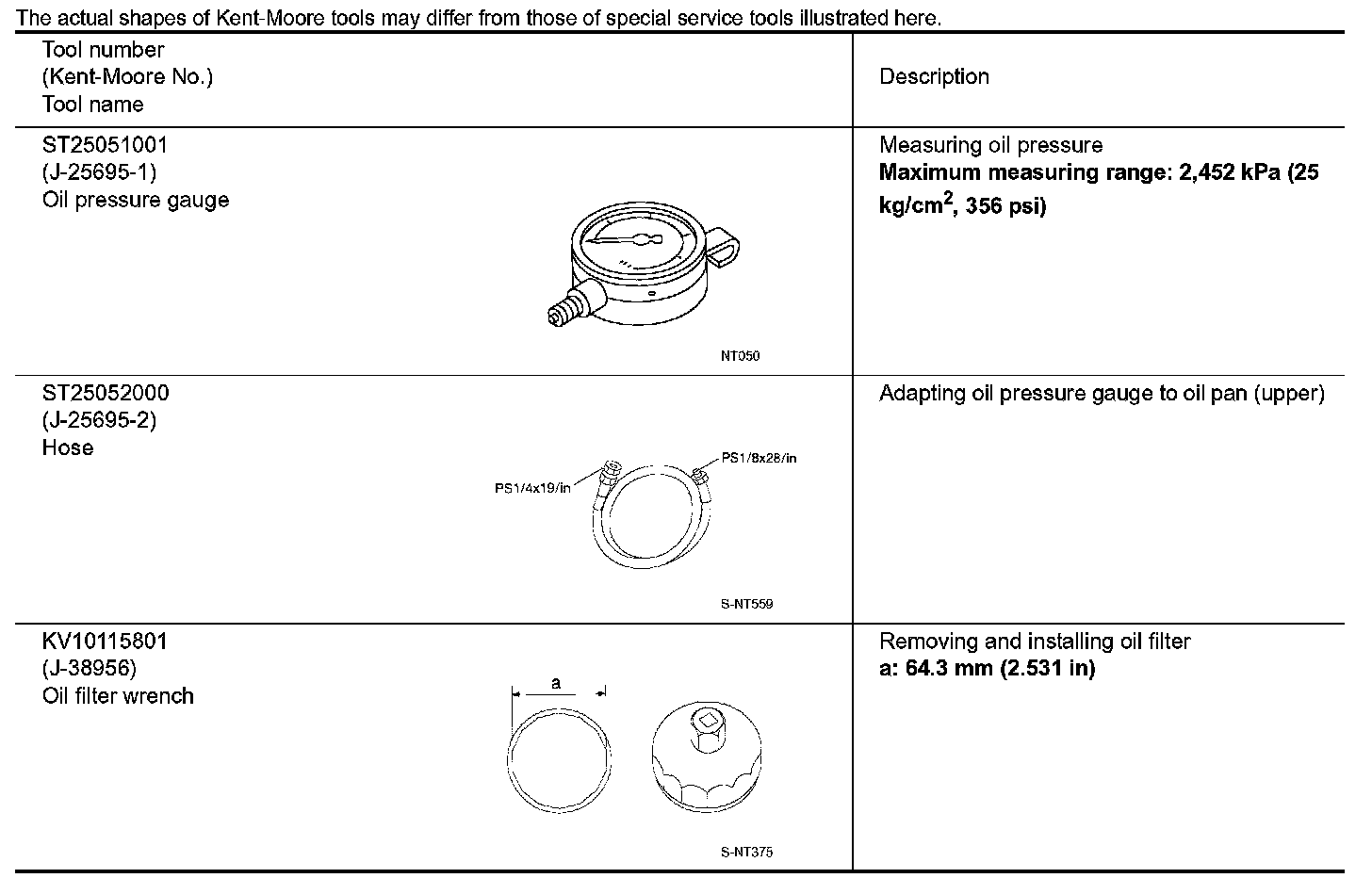 The actual shapes of Kent-Moore tools may differ from those of special service tools illustrated here.

| Tool number (Kent-Moore No.) Tool name | Description |
|---|---|
| ST25051001 (J-25695-1) Oil pressure gauge NT050 | Measuring oil pressure **Maximum measuring range: 2,452 kPa (25 kg/cm$^2$, 356 psi)** |
| ST25052000 (J-25695-2) Hose PS1/4x19/in PS1/8x28/in S-NT559 | Adapting oil pressure gauge to oil pan (upper) |
| KV10115801 (J-38956) Oil filter wrench a S-NT375 | Removing and installing oil filter **a: 64.3 mm (2.531 in)** |