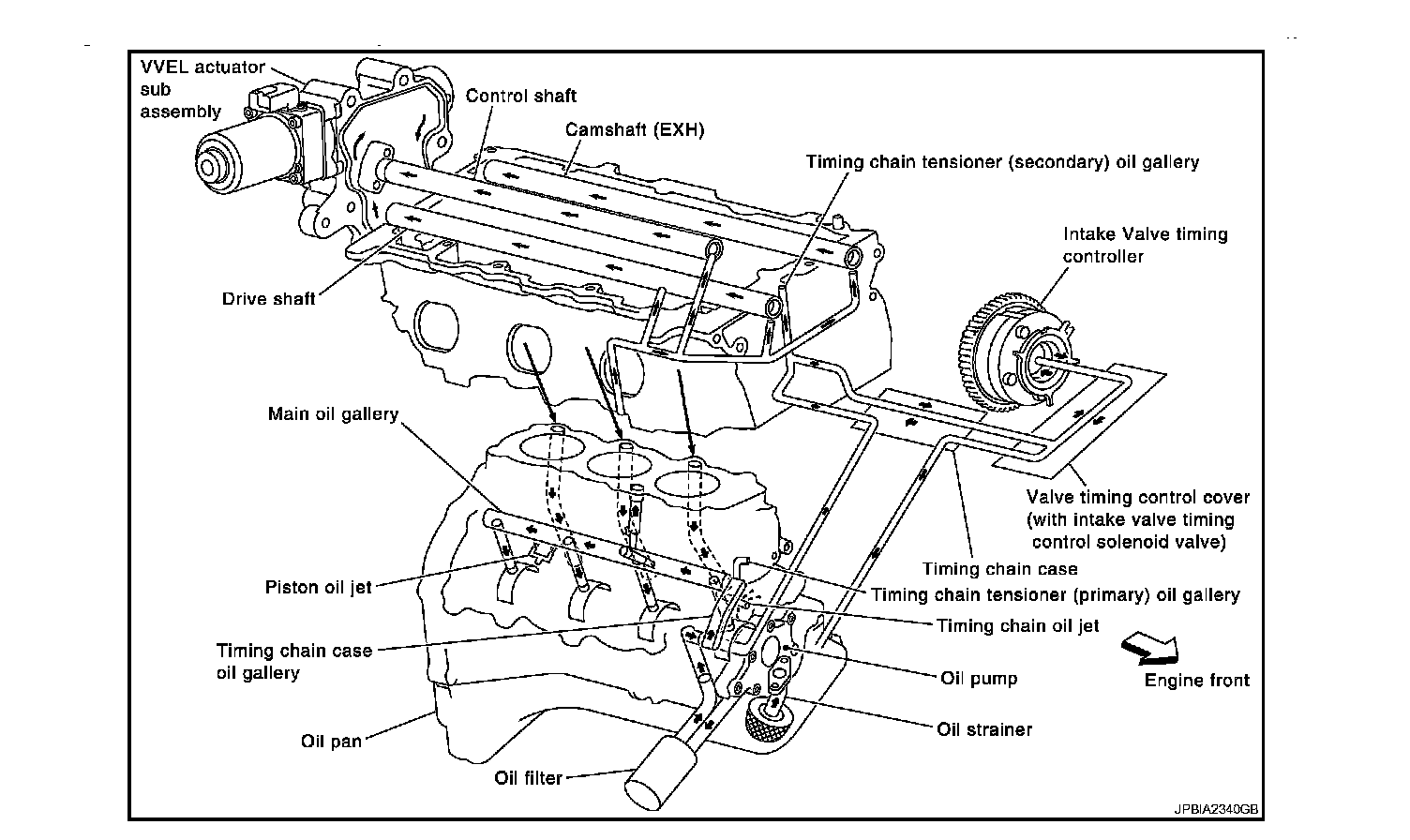 VVEL actuator sub assembly

Control shaft

Camshaft (EXH)

Timing chain tensioner (secondary) oil gallery

Intake Valve timing controller

Drive shaft

Main oil gallery

Valve timing control cover (with intake valve timing control solenoid valve)

Timing chain case

Piston oil jet

Timing chain tensioner (primary) oil gallery

Timing chain oil jet

Timing chain case oil gallery

Oil pump

Engine front

Oil pan

Oil strainer

Oil filter

JPBIA2340GB