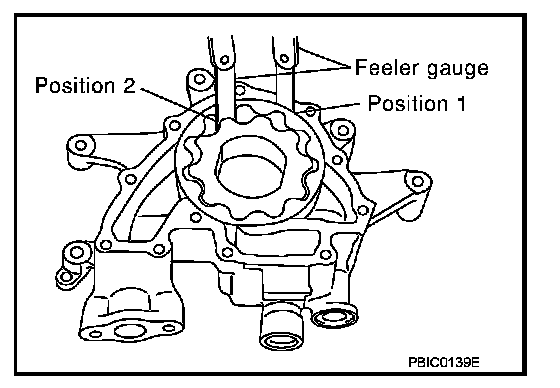 Feeler gauge
Position 2
Position 1
PBIC0139E