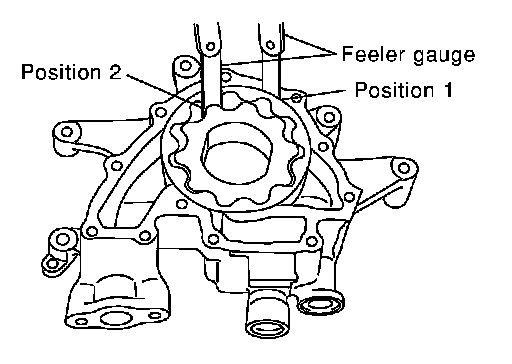 Feeler gauge
Position 2
Position 1