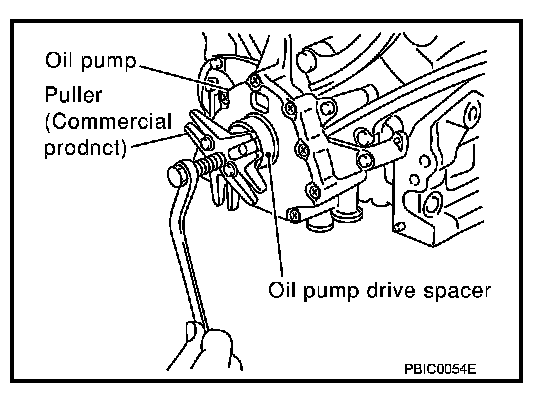 Oil pump

Puller (Commercial prodnct)

Oil pump drive spacer

PBIC0054E