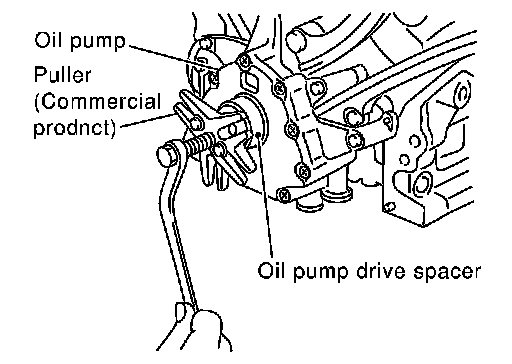 Oil pump
Puller (Commercial prodnct)
Oil pump drive spacer