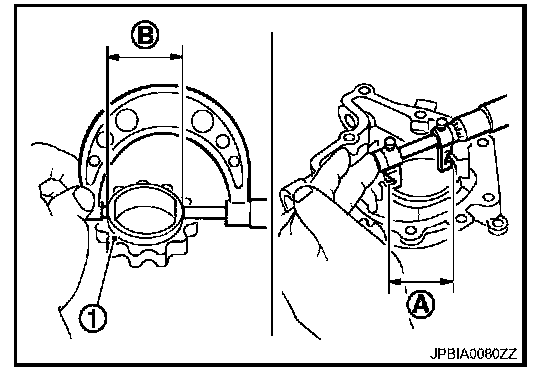 B

1

A

JPBIA0080ZZ