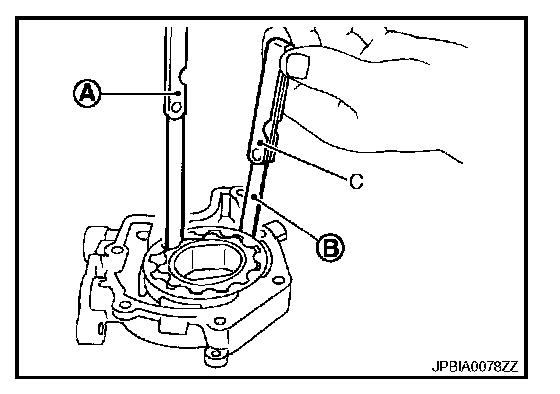 A
C
B
JPBIA0078ZZ