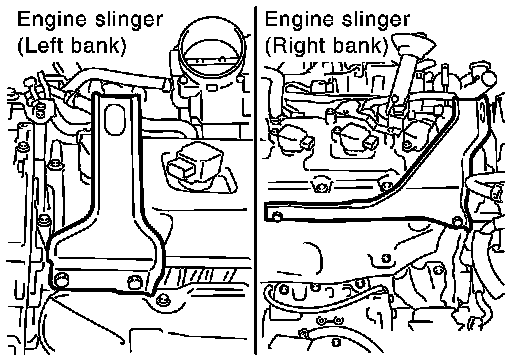 Engine slinger
(Left bank)

Engine slinger
(Right bank)