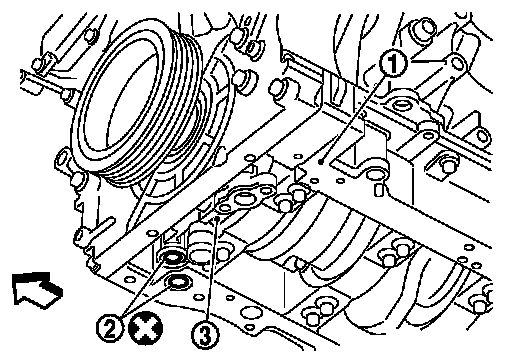 1
2
3