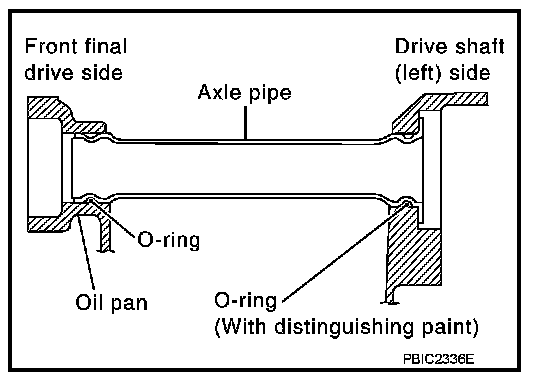 Front final drive side

Drive shaft (left) side

Axle pipe

O-ring

Oil pan

O-ring
(With distinguishing paint)

PBIC2336E