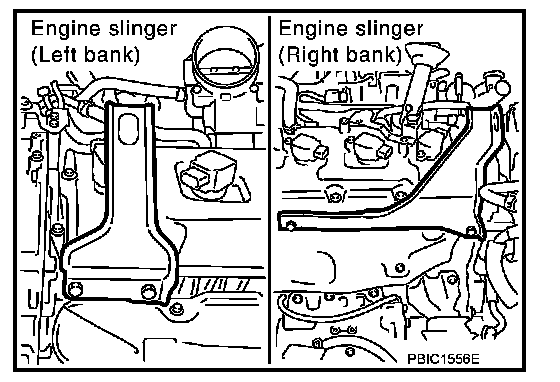 Engine slinger
(Left bank)

Engine slinger
(Right bank)

PBIC1556E