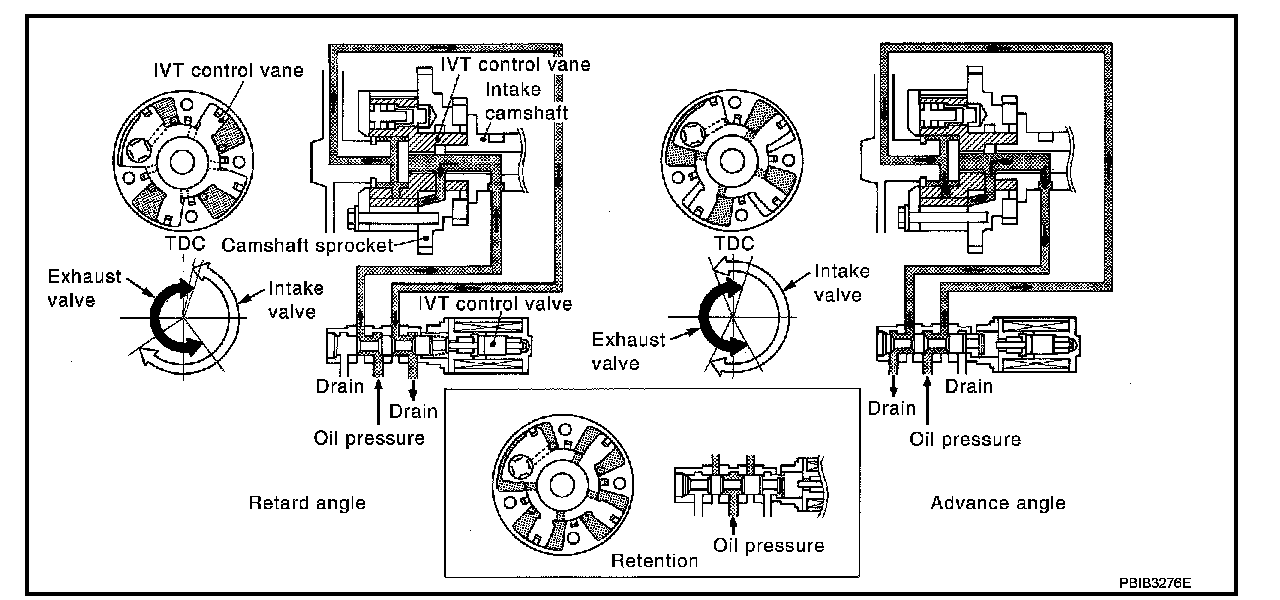 IVT control vane
IVT control vane
Intake camshaft
Camshaft sprocket
TDC
Exhaust valve
Intake valve
IVT control valve
Drain
Drain
Oil pressure
Retard angle
TDC
Intake valve
Exhaust valve
Drain
Drain
Oil pressure
Advance angle
Retention
Oil pressure
PBIB3276E