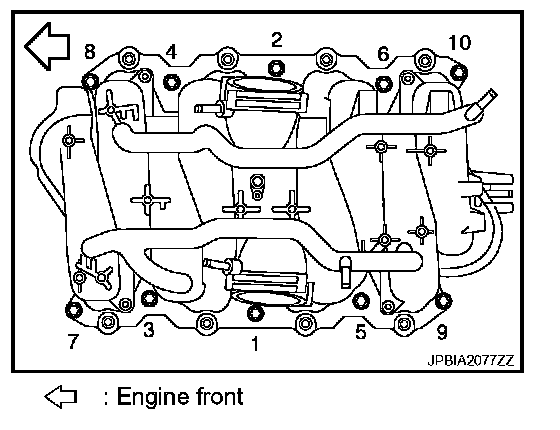 8
4
2
6
10
7
3
1
5
9
JPBIA2077ZZ

: Engine front