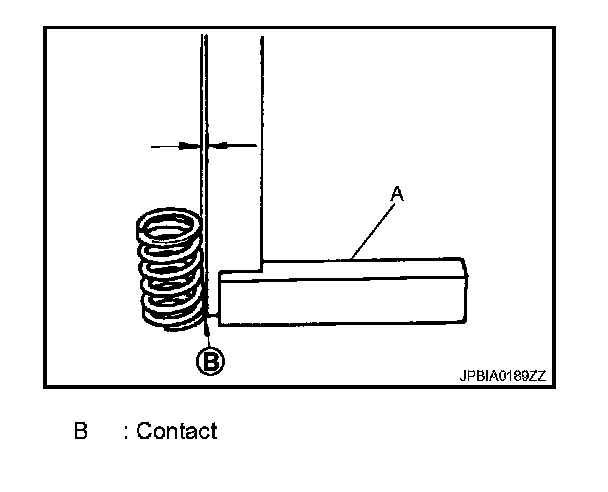 A

B

JPBIA0189ZZ

B : Contact