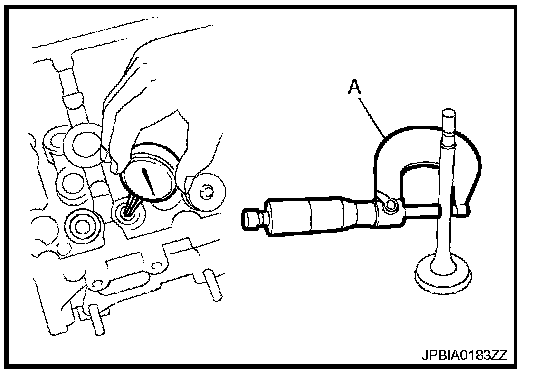 A

JPBIA0183ZZ