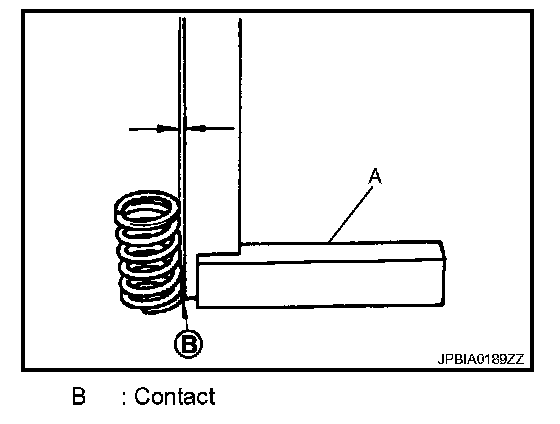 A

B

JPBIA0189ZZ

B : Contact