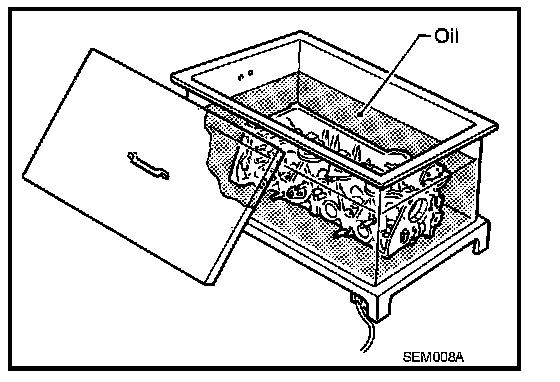 Oil

SEM008A