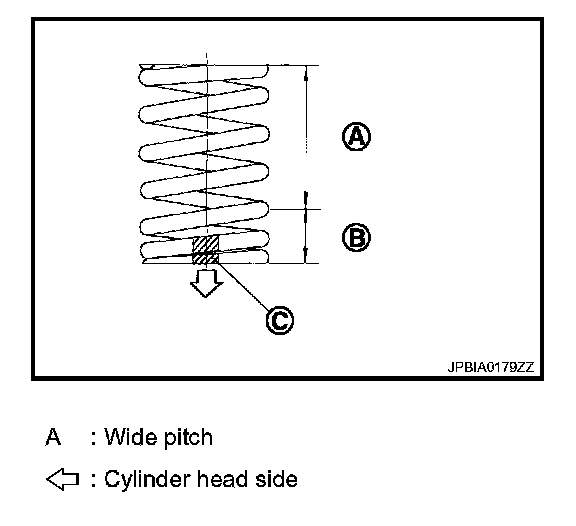 A

B

C

JPBIA0179ZZ

A : Wide pitch

⇦ : Cylinder head side