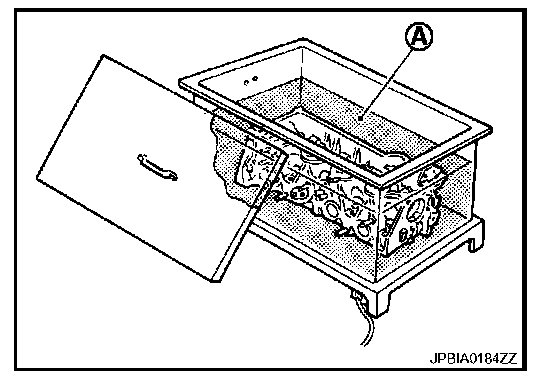 A

JPBIA0184ZZ