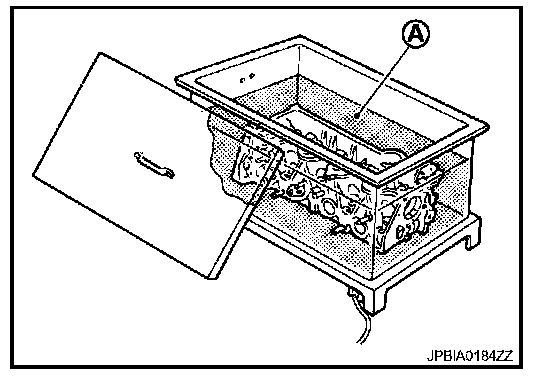 A

JPBIA0184ZZ