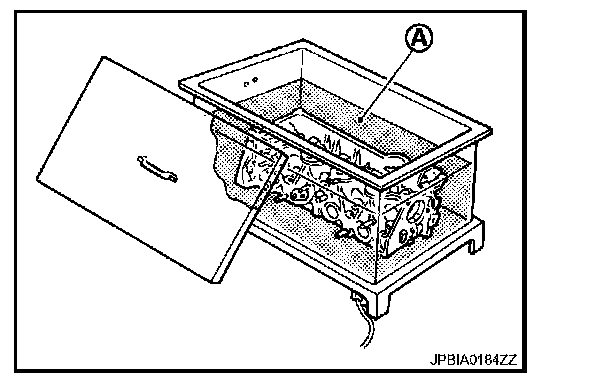 A

JPBIA0184ZZ