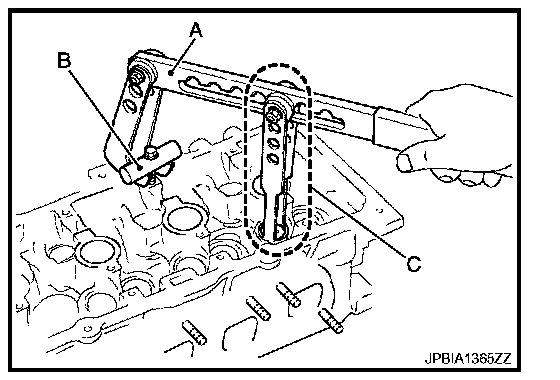 A
B
C
JPBIA1365ZZ