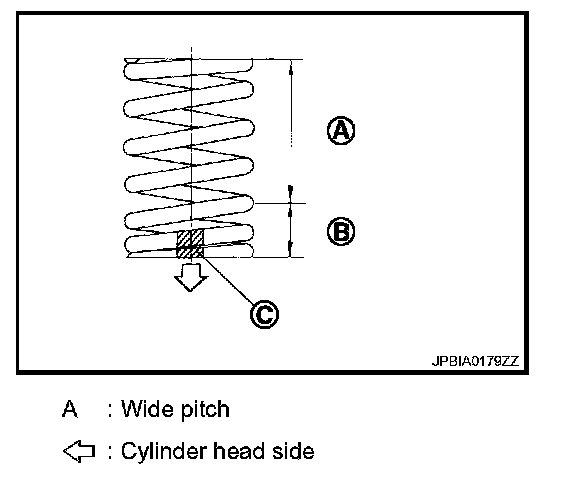 A
B
C
JPBIA0179ZZ

A : Wide pitch

⇦ : Cylinder head side