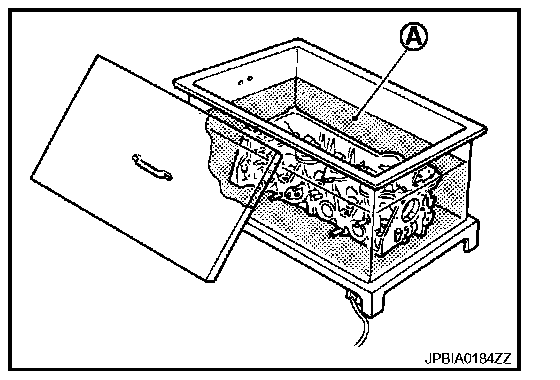 A

JPBIA0184ZZ