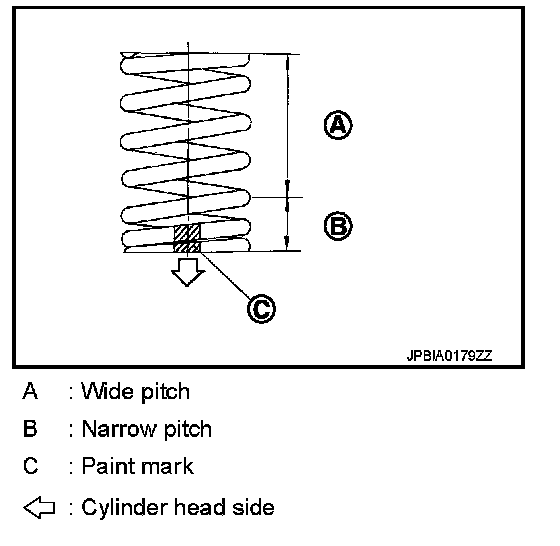 A
B
C
JPBIA0179ZZ

A : Wide pitch
B : Narrow pitch
C : Paint mark
⇦ : Cylinder head side