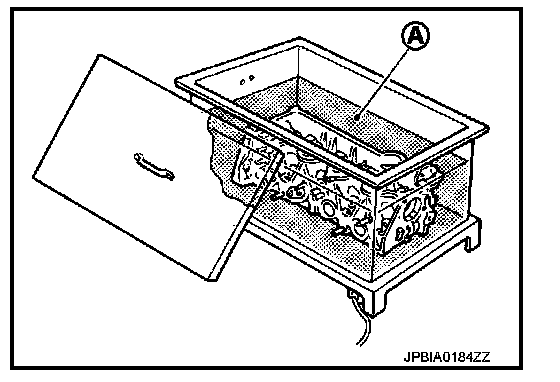 A

JPBIA0184ZZ