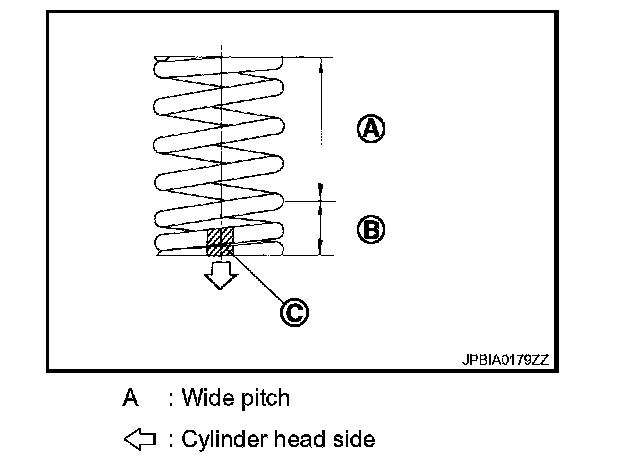 A
B
C
JPBIA0179ZZ

A : Wide pitch

⇦ : Cylinder head side