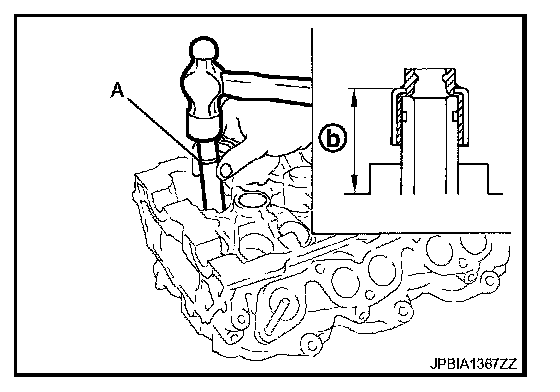 A

b

JPBIA1367ZZ