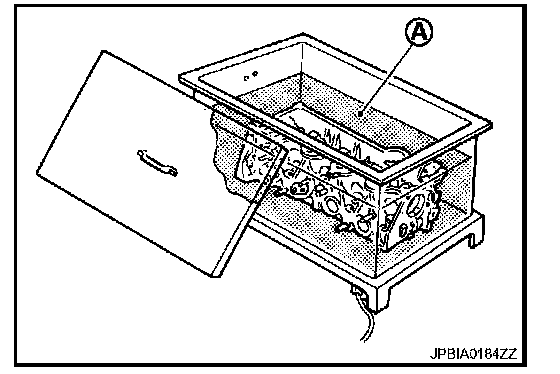 A

JPBIA0184ZZ