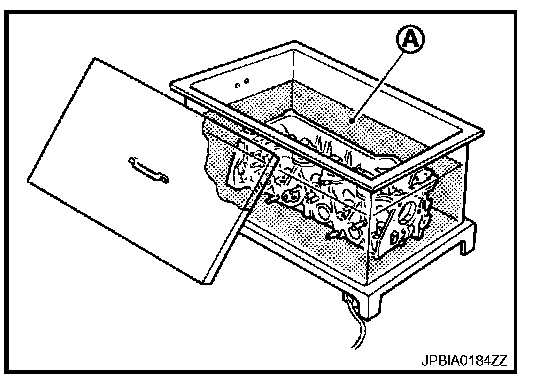 A

JPBIA0184ZZ