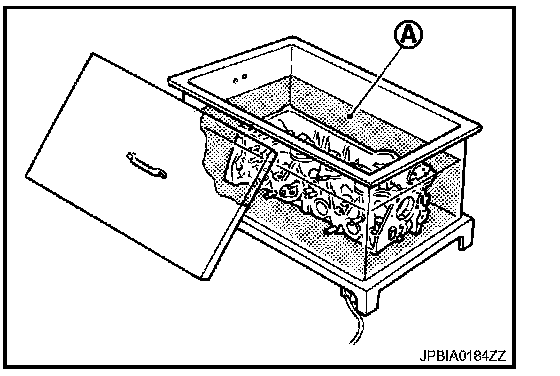 A

JPBIA0184ZZ