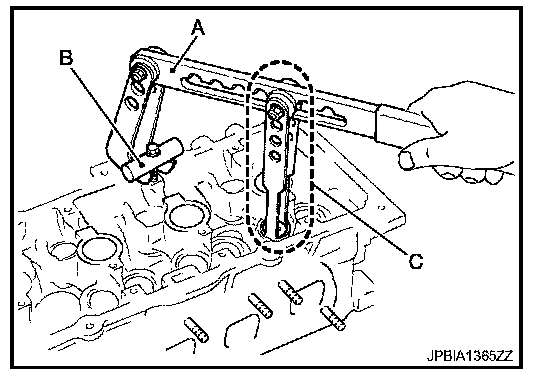 A
B
C
JPBIA1365ZZ