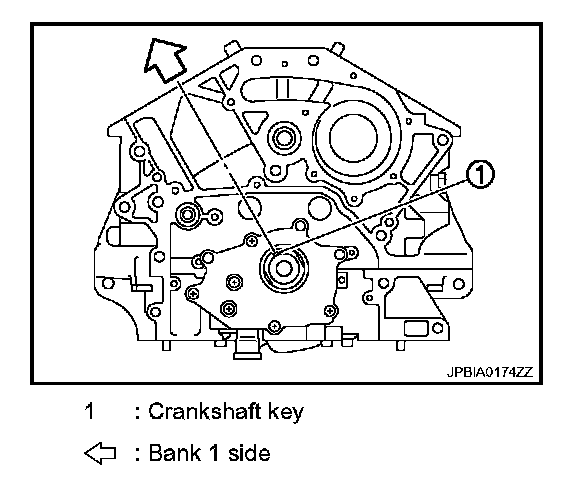 1

JPBIA0174ZZ

1 : Crankshaft key

⇦ : Bank 1 side