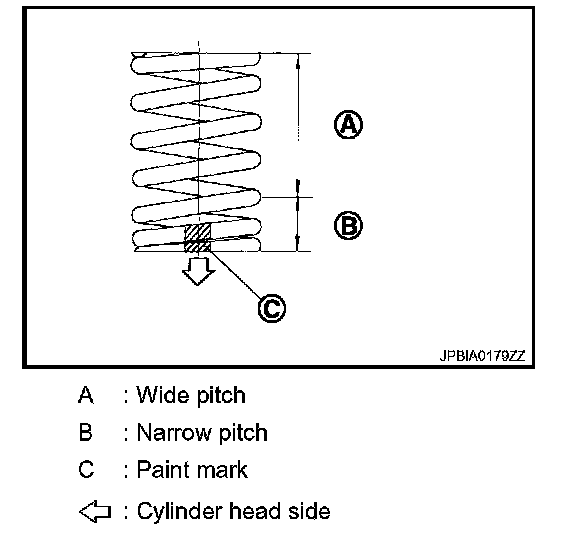 Ⓐ

Ⓑ

Ⓒ

JPBIA0179ZZ

A : Wide pitch

B : Narrow pitch

C : Paint mark

⇦ : Cylinder head side