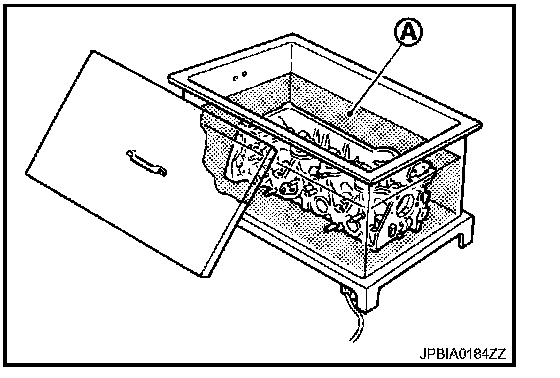 A

JPBIA0184ZZ