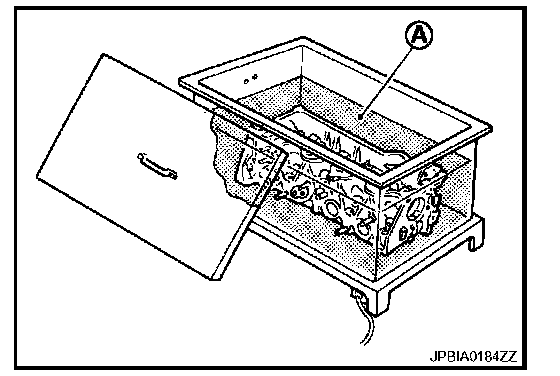 A

JPBIA0184ZZ