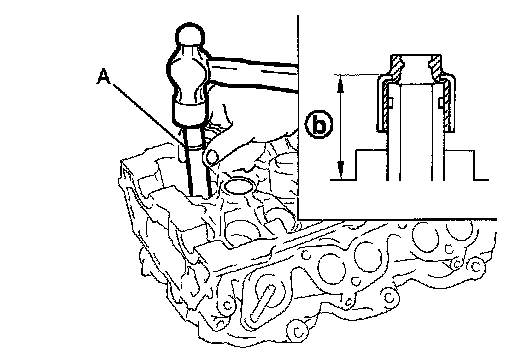 A

b