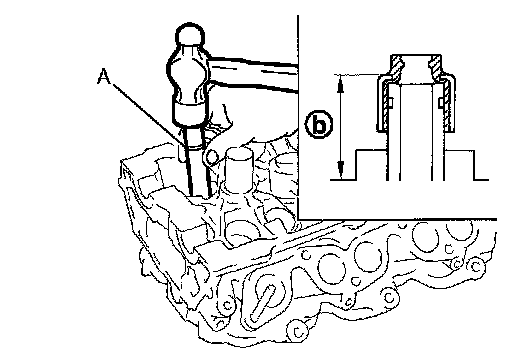 A

b