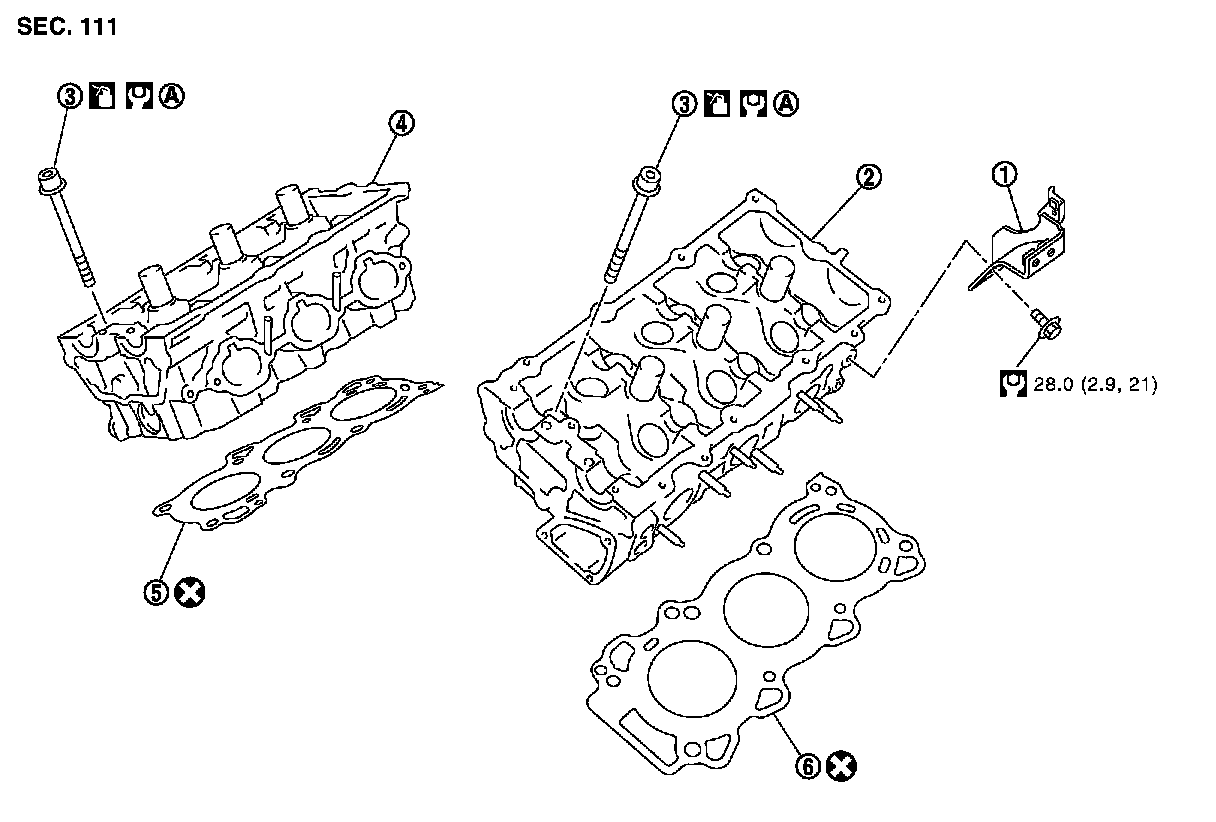 SEC. 111

3 A

4

3 A

2

1

28.0 (2.9, 21)

5

6