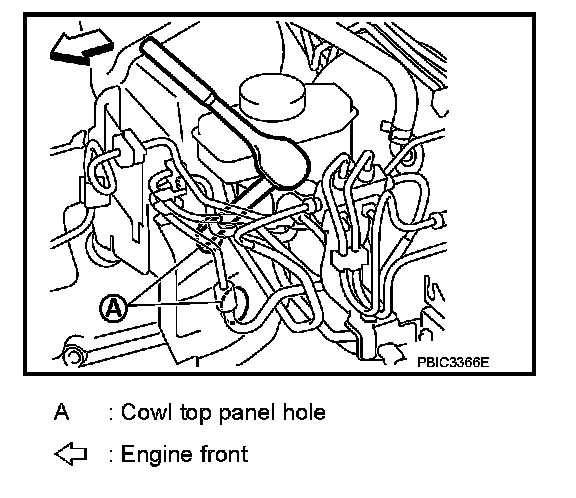 A

PBIC3366E

A : Cowl top panel hole

⇦ : Engine front