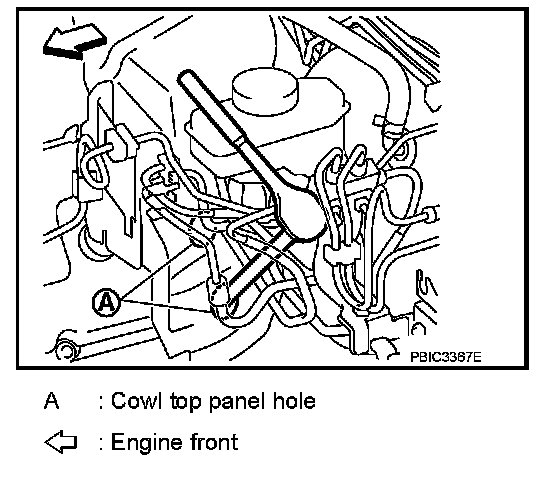 A

PBIC3367E

A : Cowl top panel hole

⇦ : Engine front