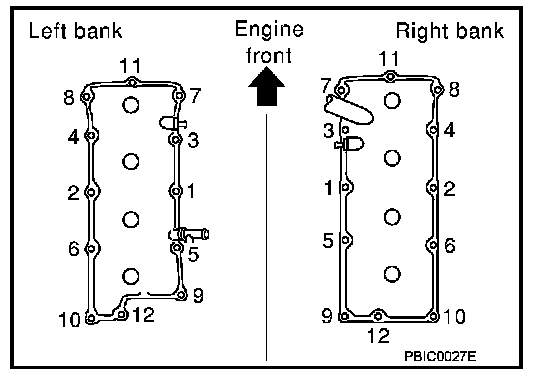 Left bank

Engine front

Right bank

11
8
7
4
3
2
1
6
5
9
10
12

11
7
8
3
4
1
2
5
6
9
10
12

PBIC0027E