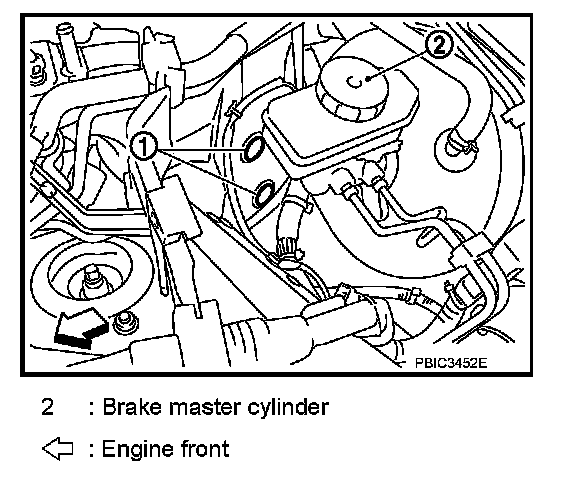 ②

①

PBIC3452E

2 : Brake master cylinder

⇦ : Engine front