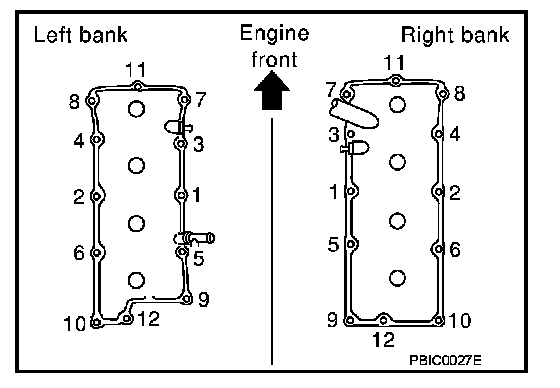 Left bank

Engine front

Right bank

11
8
7
4
3
2
1
6
5
9
10
12

11
7
8
3
4
1
2
5
6
9
10
12

PBIC0027E