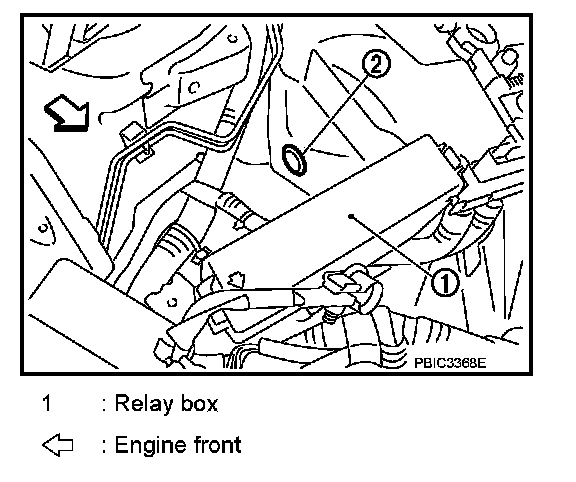 2

1

PBIC3368E

1 : Relay box

⇦ : Engine front