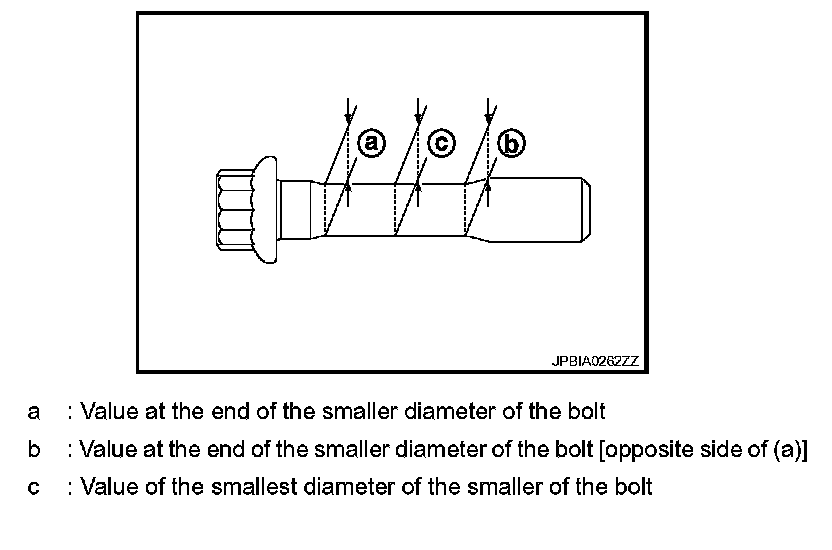 a

c

b

JPBIA0262ZZ

a : Value at the end of the smaller diameter of the bolt

b : Value at the end of the smaller diameter of the bolt [opposite side of (a)]

c : Value of the smallest diameter of the smaller of the bolt