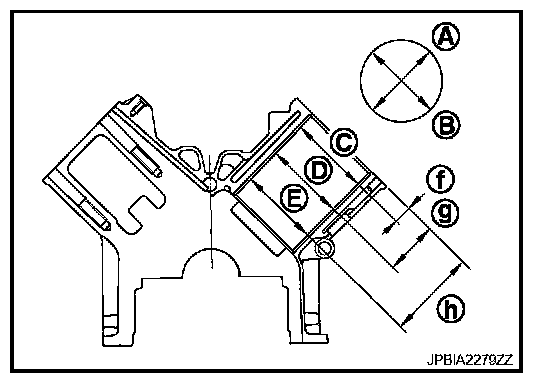 A
B
C
D
E
f
g
h
JPBIA2279ZZ